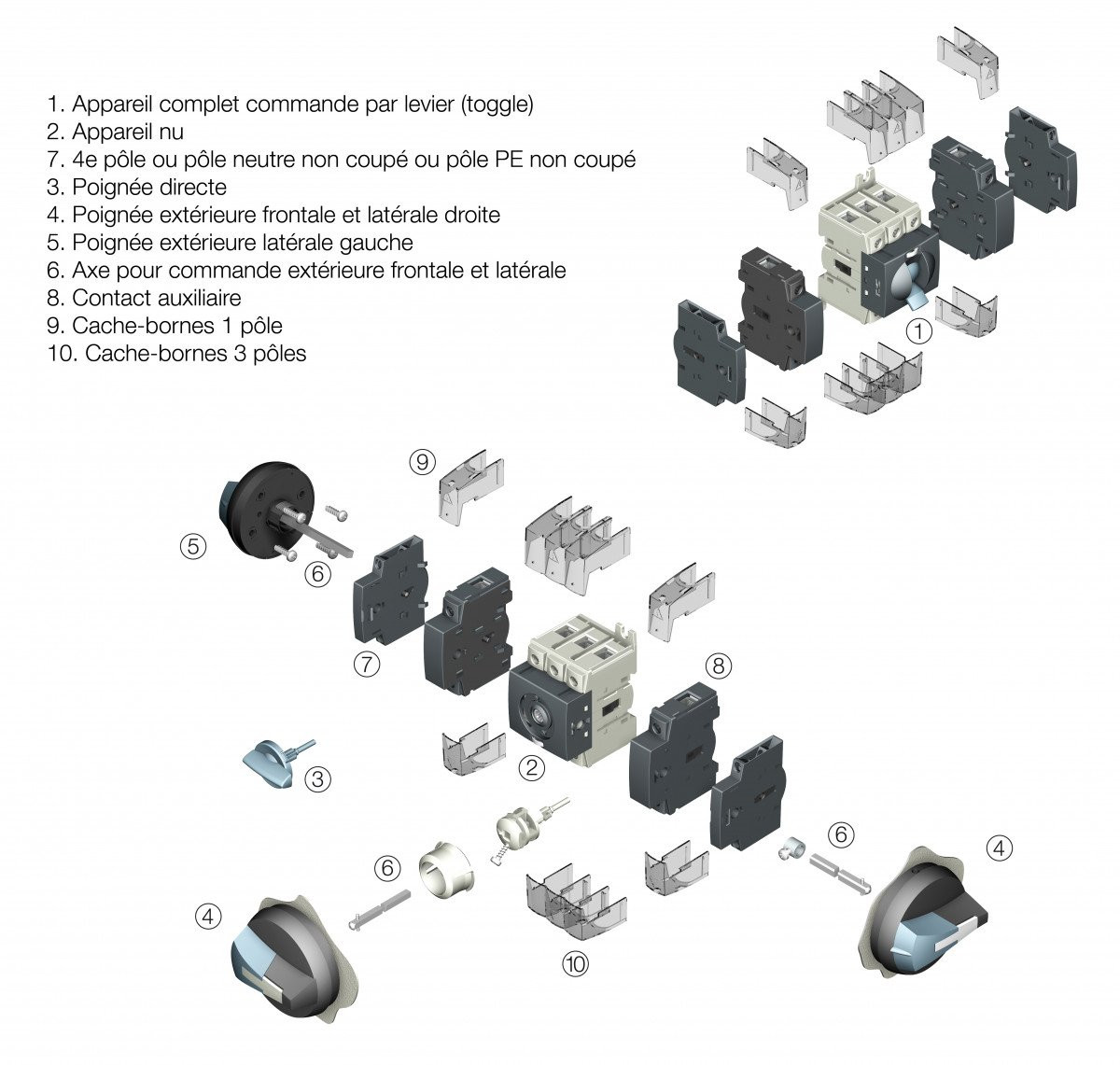 1. Appareil complet commande par levier (toggle)
2. Appareil nu
7. 4e pôle ou pôle neutre non coupé ou pôle PE non coupé
3. Poignée directe
4. Poignée extérieure frontale et latérale droite
5. Poignée extérieure latérale gauche
6. Axe pour commande extérieure frontale et latérale
8. Contact auxiliaire
9. Cache-bornes 1 pôle
10. Cache-bornes 3 pôles

①

⑨

⑤

⑥

⑦

⑧

③

②

⑥

⑥

④

④

⑩