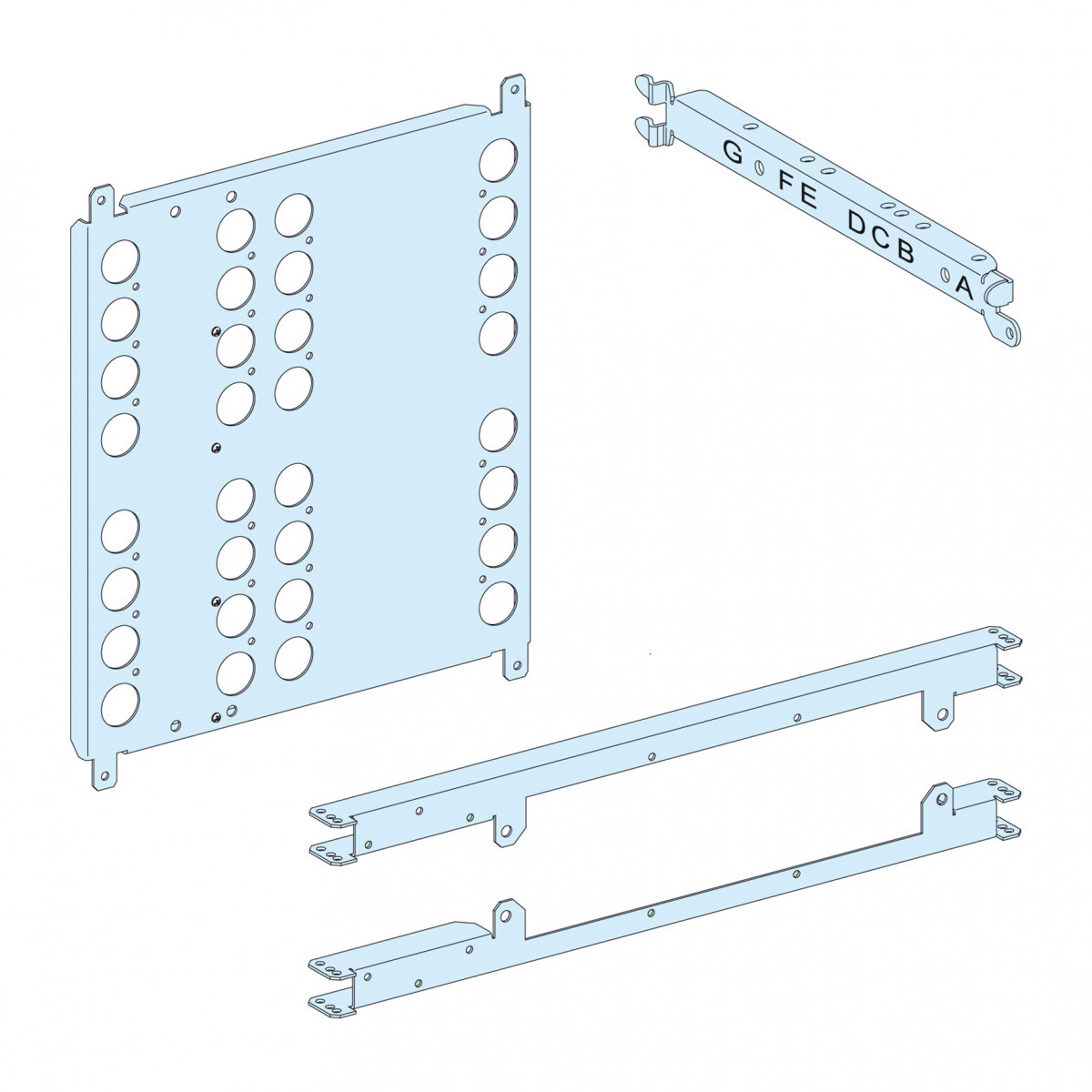 G FE DCB A