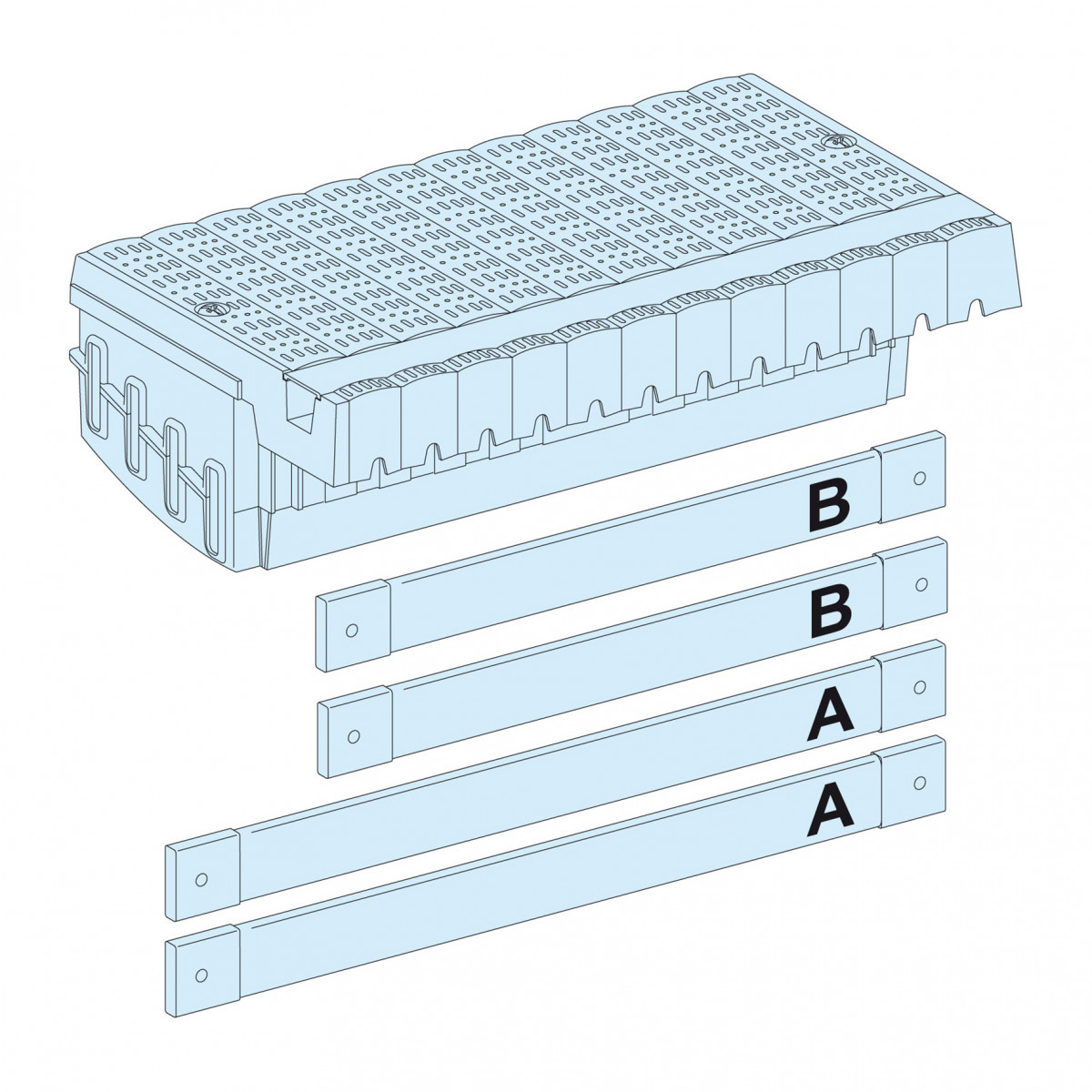 B
B
A
A