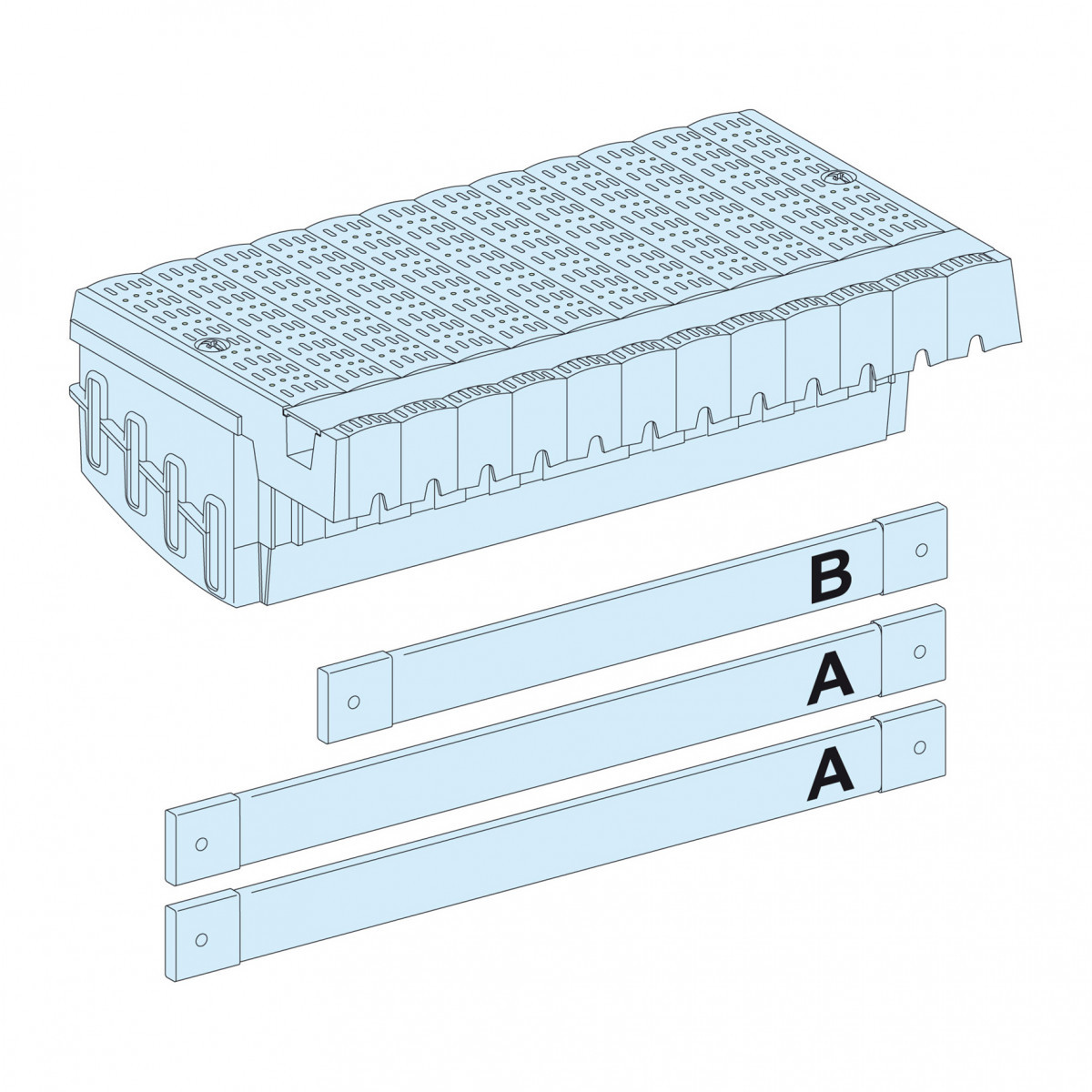 B
A
A