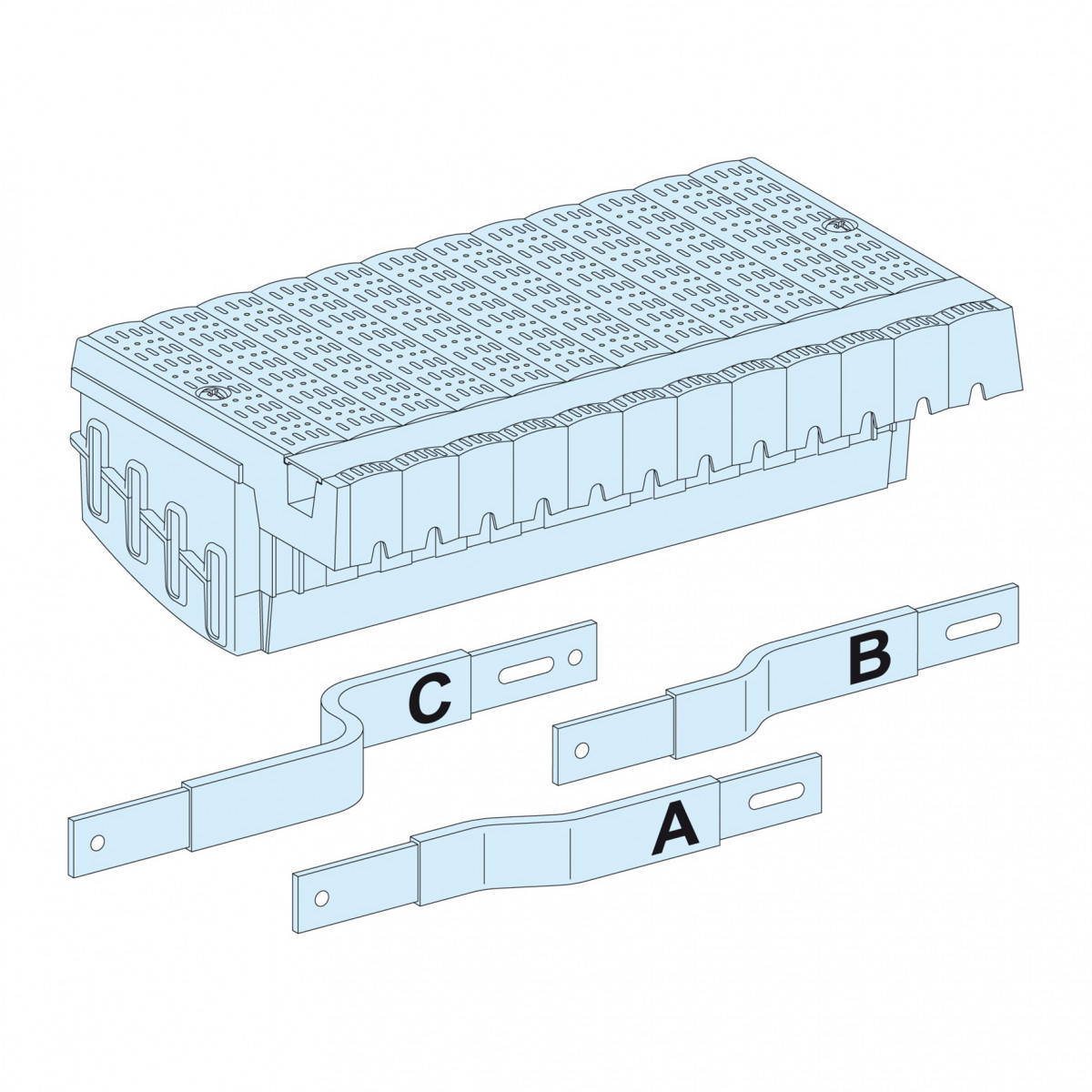 C

B

A