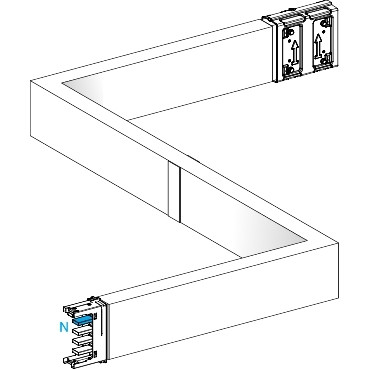 N