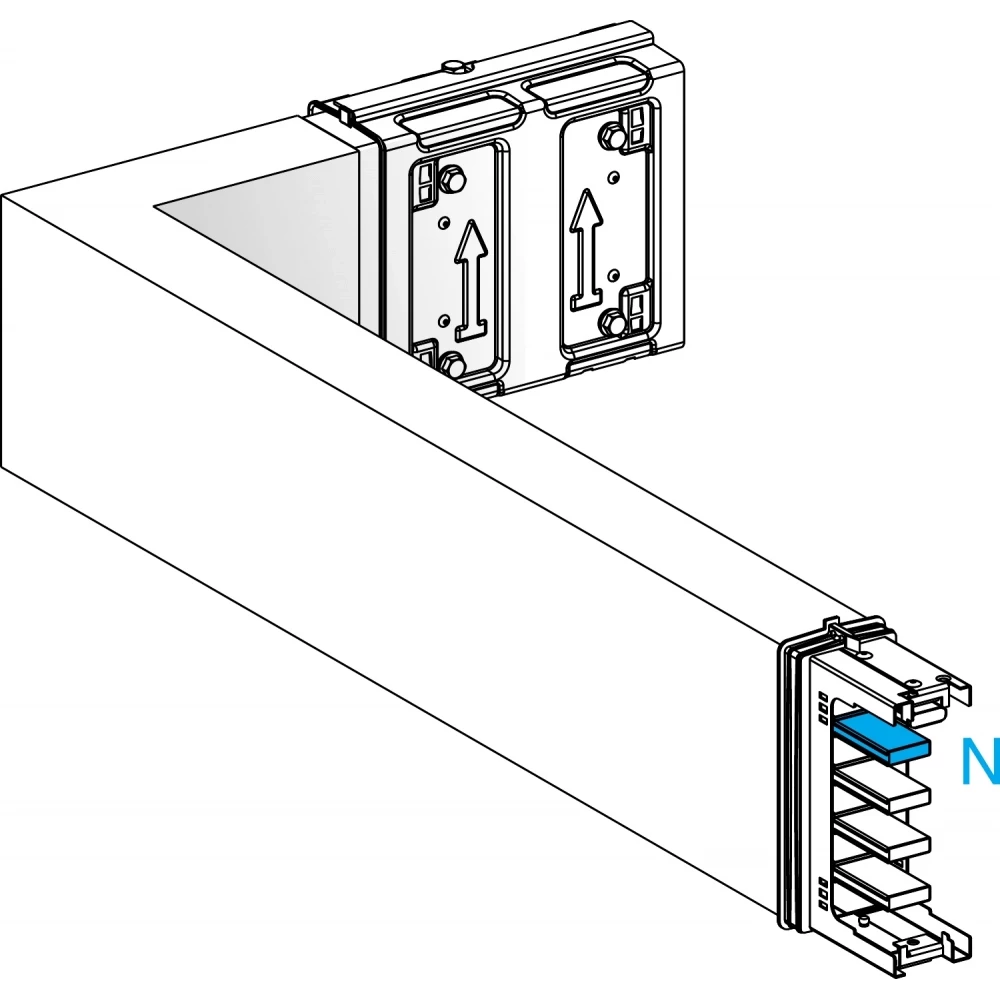 N