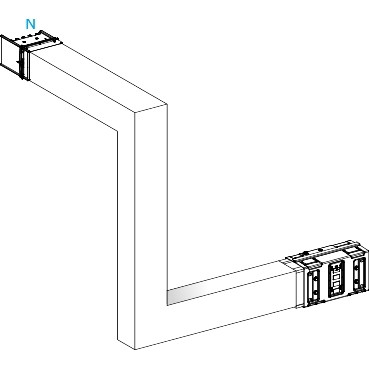 N