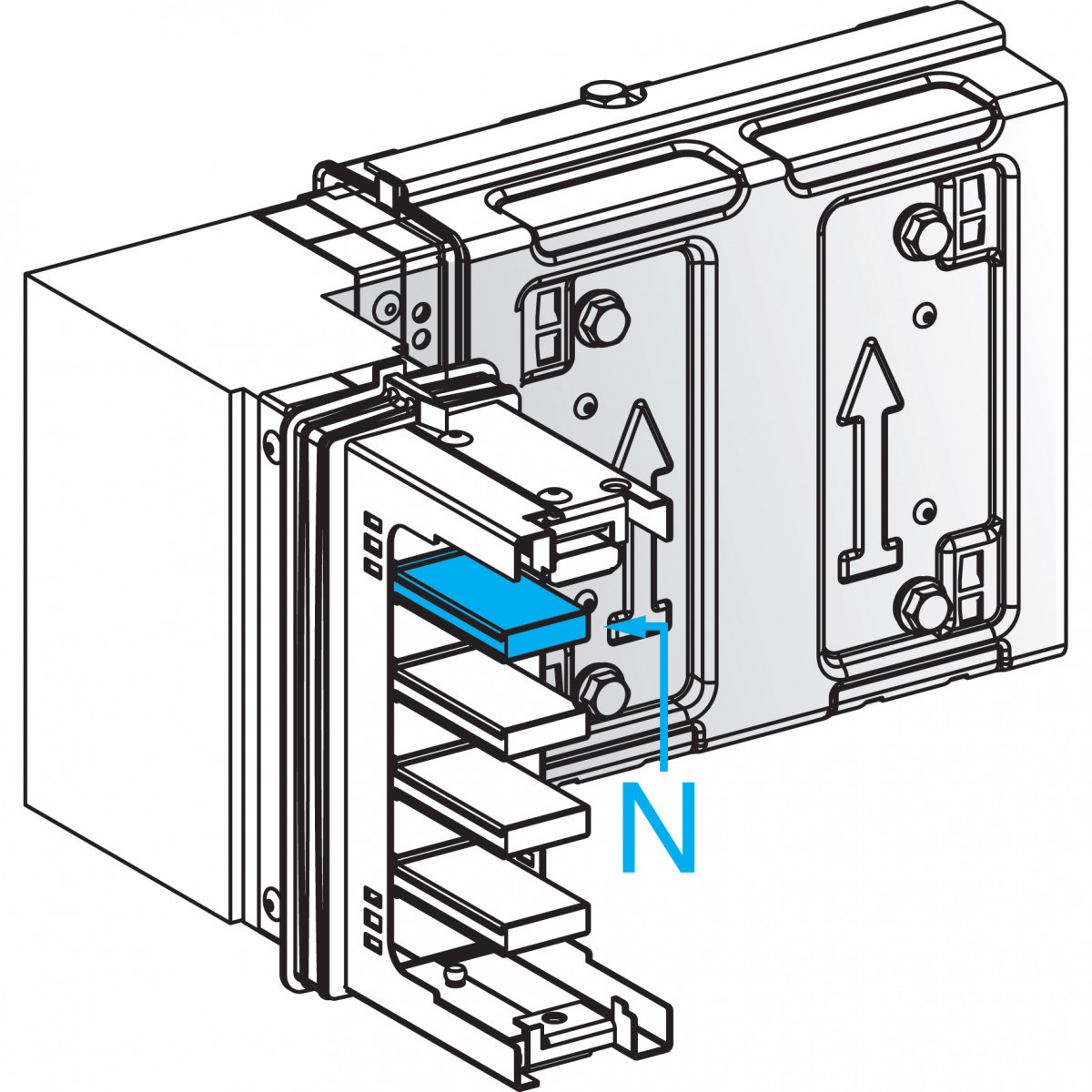 N