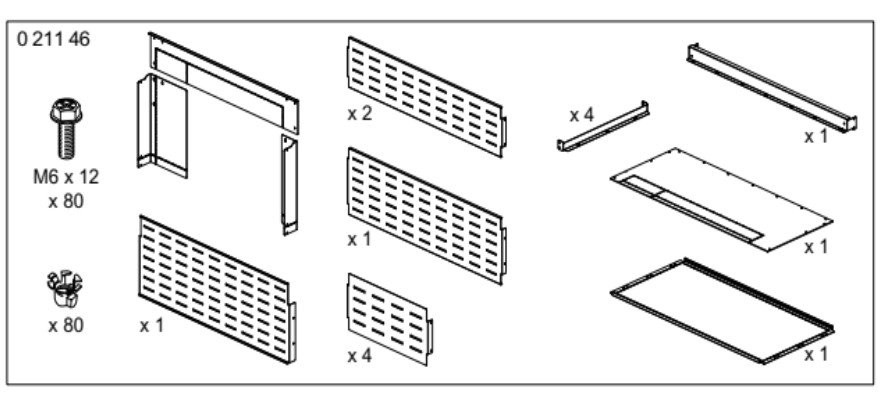 0 211 46

M6 x 12
x 80

x 80

x 1

x 2

x 1

x 4

x 4

x 1

x 1

x 1